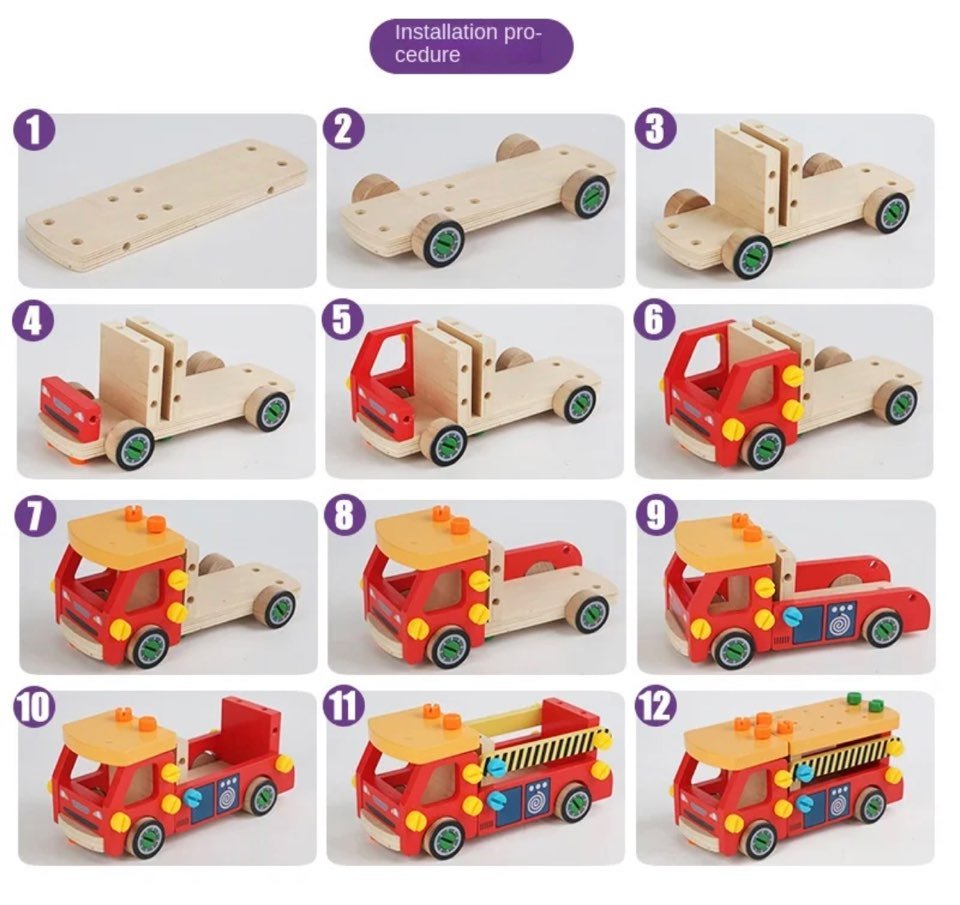 Installation procedure

1

2

3

4

5

6

7

8

9

10

11

12