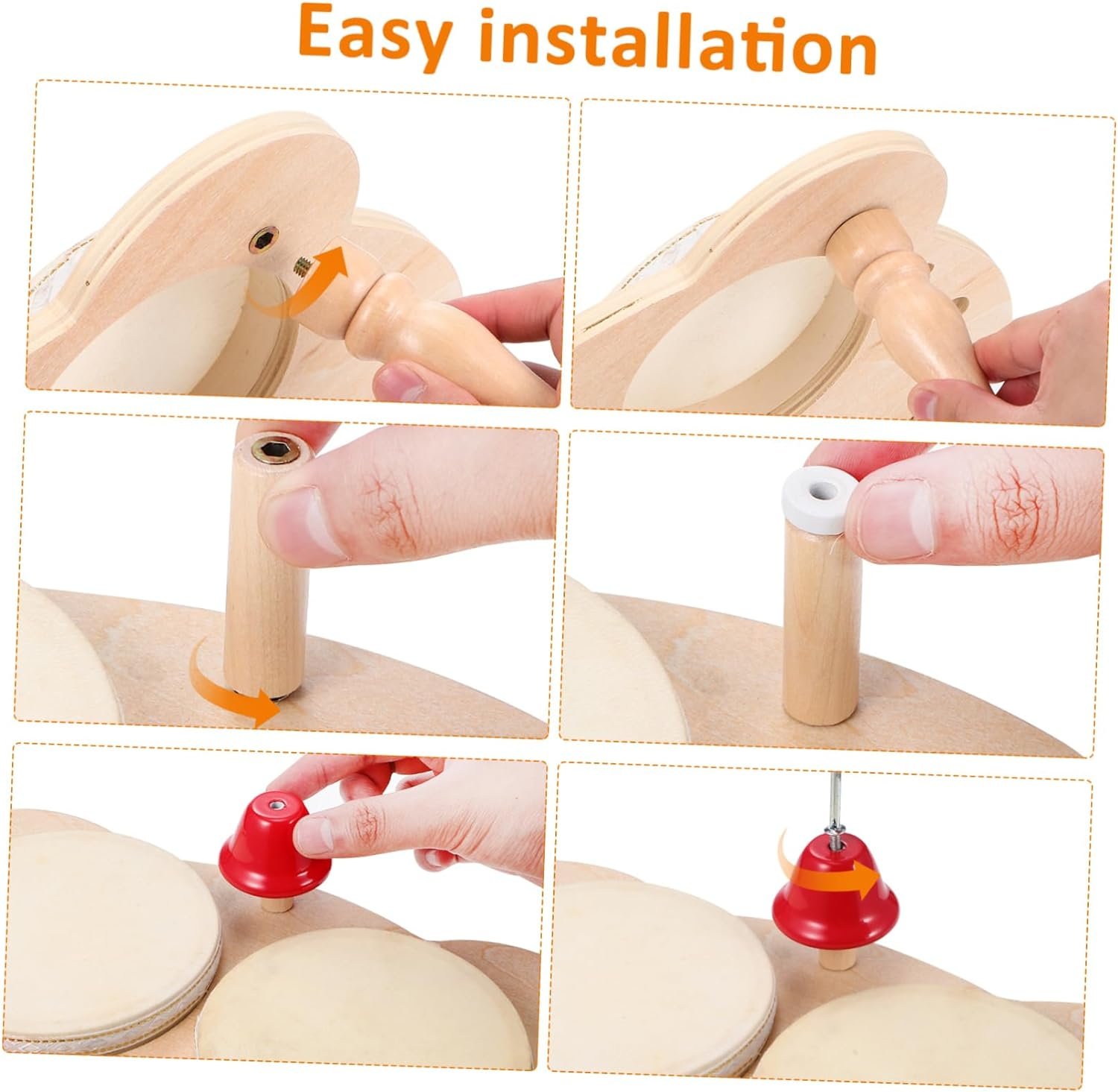 Easy installation